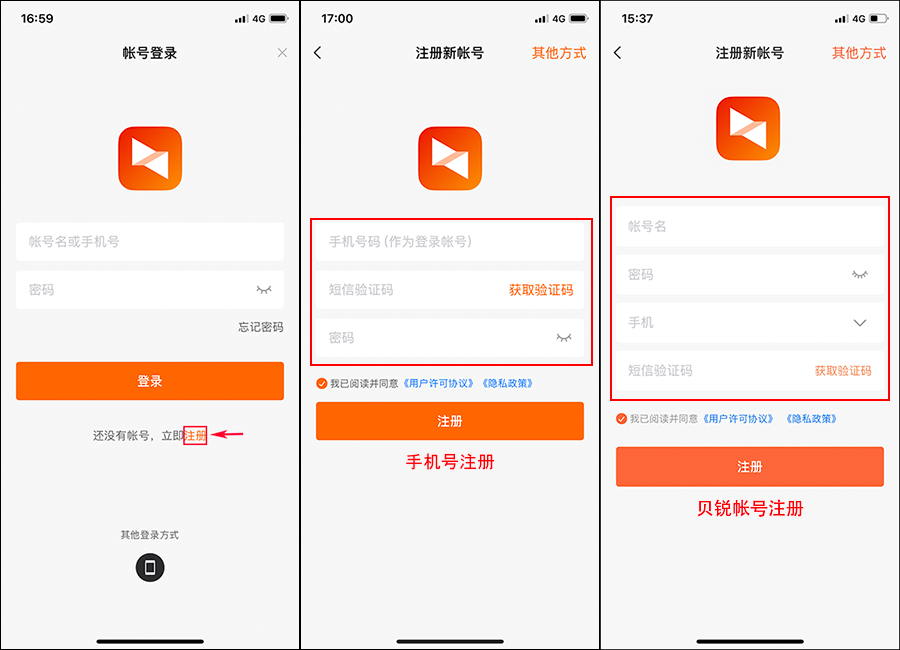 16:59 4G

帐号登录

帐号名或手机号

密码

忘记密码

登录

还没有帐号，立即注册

其他登录方式

17:00 4G

注册新帐号 其他方式

手机号码 (作为登录帐号)

短信验证码 获取验证码

密码

我已阅读并同意《用户许可协议》《隐私政策》

注册

手机号注册

15:37 4G

注册新帐号 其他方式

帐号名

密码

手机

短信验证码 获取验证码

我已阅读并同意《用户许可协议》《隐私政策》

注册

贝锐帐号注册