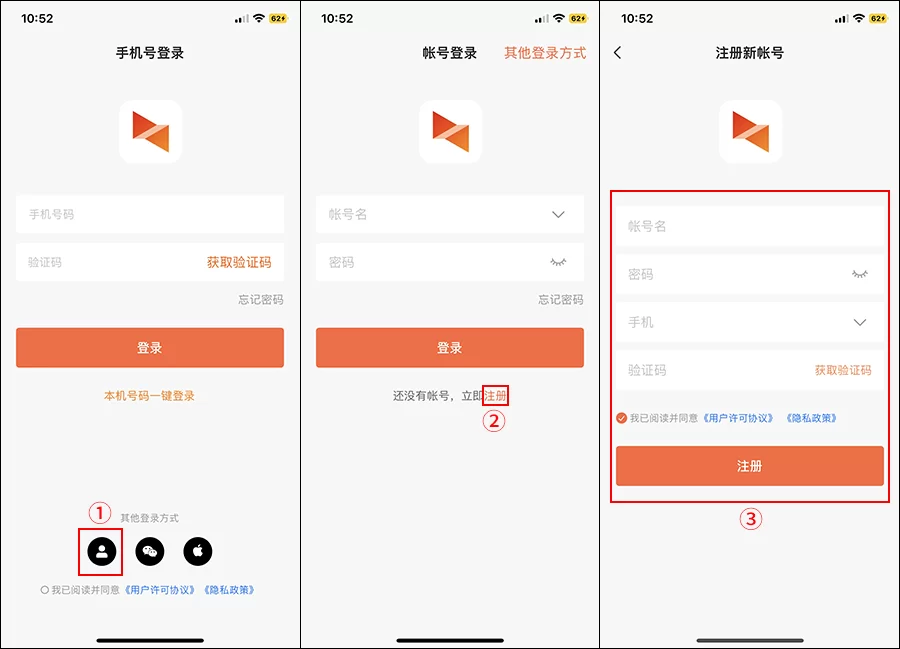 10:52
62

手机号登录

手机号码

验证码 获取验证码

忘记密码

登录

本机号码一键登录

①
其他登录方式

我已阅读并同意《用户许可协议》《隐私政策》

10:52
62

帐号登录 其他登录方式

帐号名

密码

忘记密码

登录

还没有帐号，立即注册
②

10:52
62

注册新帐号

帐号名

密码

手机

验证码 获取验证码

我已阅读并同意《用户许可协议》《隐私政策》

注册

③